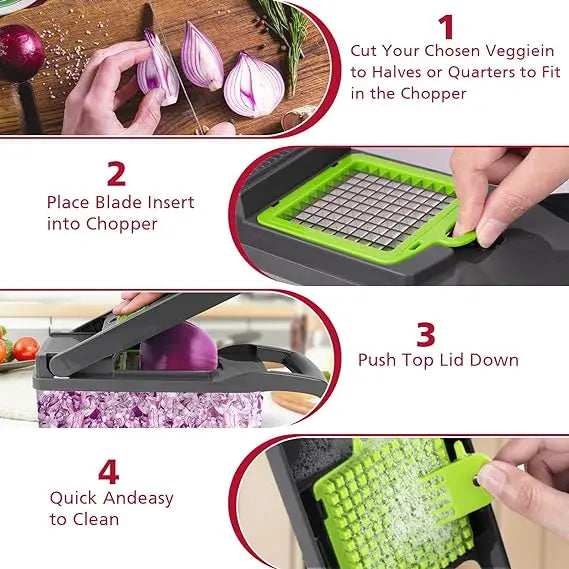 1
Cut Your Chosen Veggiein to Halves or Quarters to Fit in the Chopper

2
Place Blade Insert into Chopper

3
Push Top Lid Down

4
Quick Andeasy to Clean